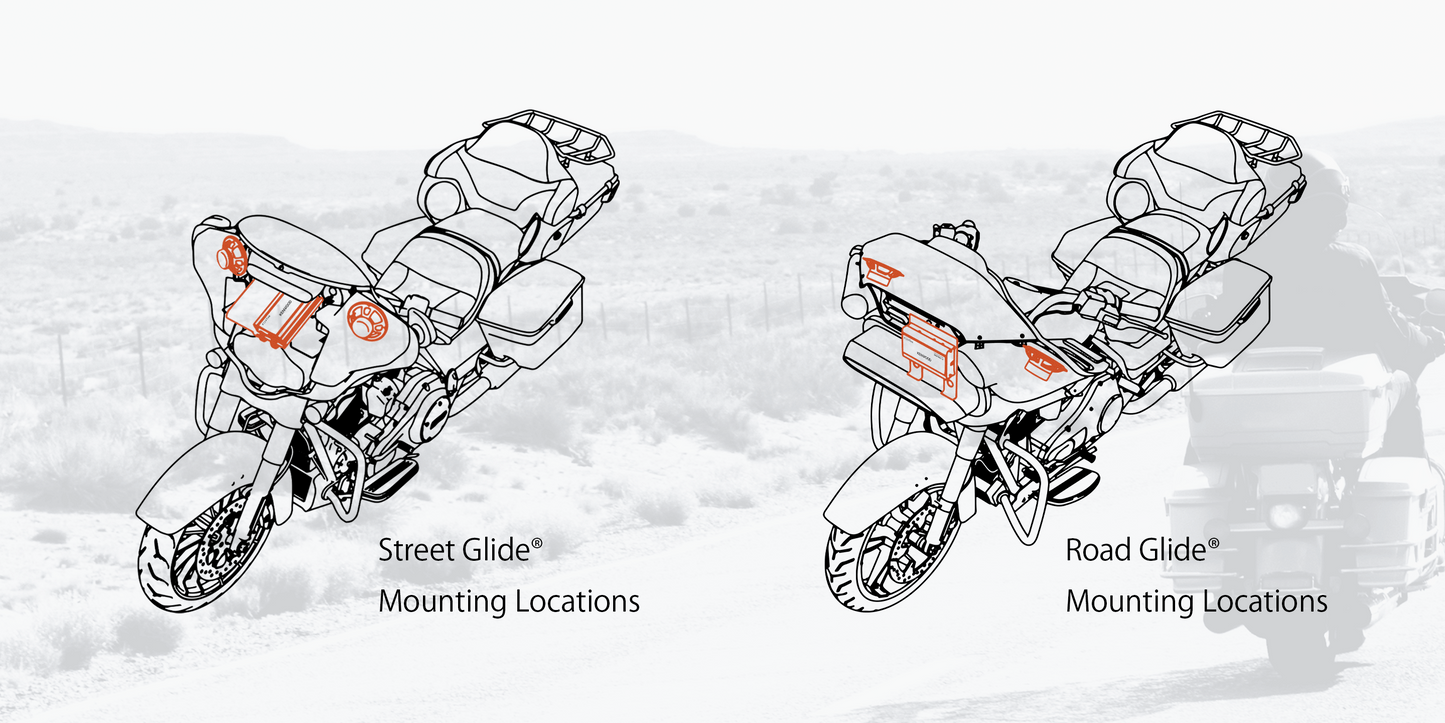 Street Glide®
Mounting Locations

Road Glide®
Mounting Locations