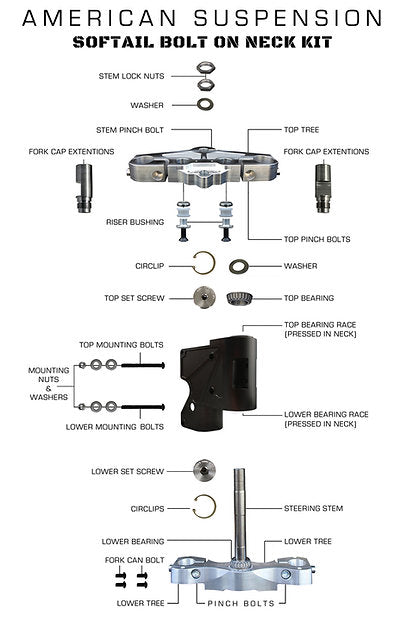 AMERICAN SUSPENSION
SOFTAIL BOLT ON NECK KIT

STEM LOCK NUTS

WASHER

STEM PINCH BOLT

TOP TREE

FORK CAP EXTENTIONS

FORK CAP EXTENTIONS

RISER BUSHING

TOP PINCH BOLTS

CIRCLIP

WASHER

TOP SET SCREW

TOP BEARING

TOP BEARING RACE (PRESSED IN NECK)

TOP MOUNTING BOLTS

MOUNTING NUTS & WASHERS

LOWER MOUNTING BOLTS

LOWER BEARING RACE (PRESSED IN NECK)

LOWER SET SCREW

CIRCLIPS

STEERING STEM

LOWER BEARING

LOWER TREE

FORK CAN BOLT

LOWER TREE

PINCH BOLTS